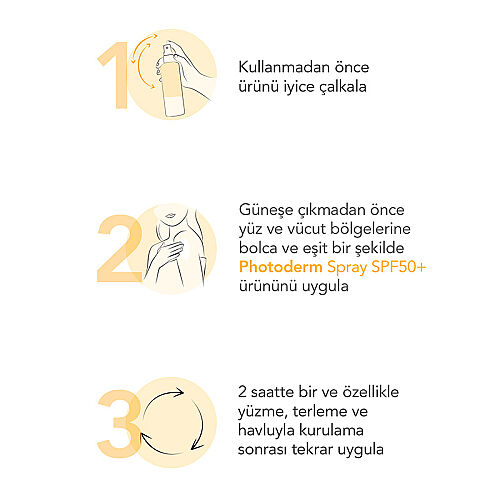 1

Kullanmadan önce ürünü iyice çalkala

2

Güneşe çıkmadan önce yüz ve vücut bölgelerine bolca ve eşit bir şekilde Photoderm Spray SPF50+ ürününü uygula

3

2 saatte bir ve özellikle yüzme, terleme ve havluyla kurulama sonrası tekrar uygula