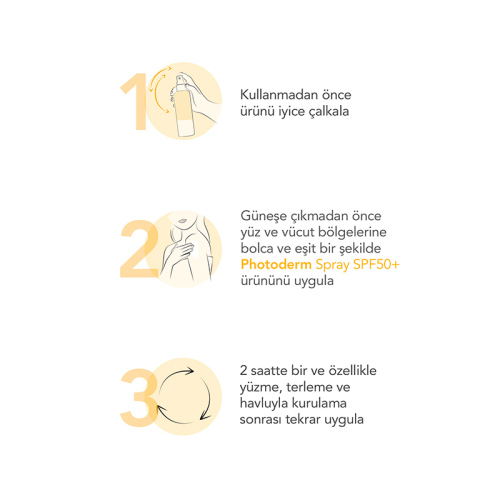 1

Kullanmadan önce ürünü iyice çalkala

2

Güneşe çıkmadan önce yüz ve vücut bölgelerine bolca ve eşit bir şekilde Photoderm Spray SPF50+ ürününü uygula

3

2 saatte bir ve özellikle yüzme, terleme ve havluyla kurulama sonrası tekrar uygula