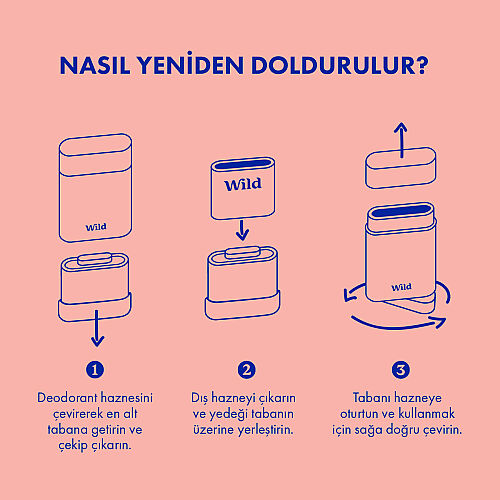 NASIL YENİDEN DOLDURULUR?

Wild

Wild

Wild

1

Deodorant haznesini çevirerek en alt tabana getirin ve çekip çıkarın.

2

Dış hazneyi çıkarın ve yedeği tabanın üzerine yerleştirin.

3

Tabanı hazneye oturtun ve kullanmak için sağa doğru çevirin.